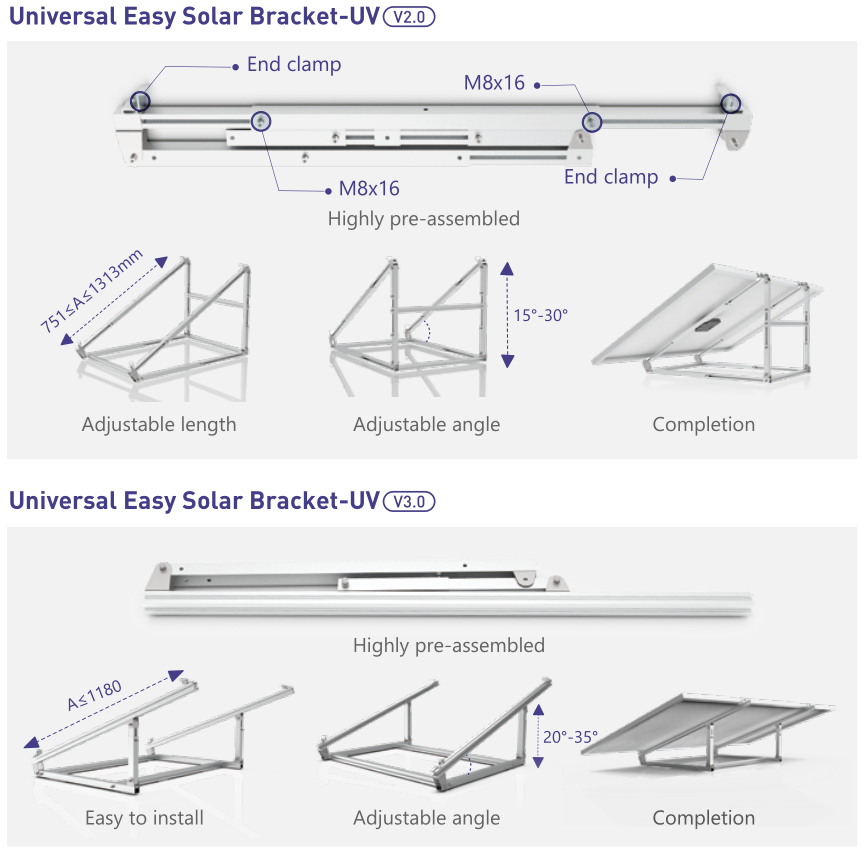 Universal Easy Solar Bracket-UV V2.0

End clamp

M8x16

M8x16

End clamp

Highly pre-assembled

751≤A≤1313mm

15°-30°

Adjustable length

Adjustable angle

Completion

Universal Easy Solar Bracket-UV V3.0

Highly pre-assembled

A≤1180

20°-35°

Easy to install

Adjustable angle

Completion