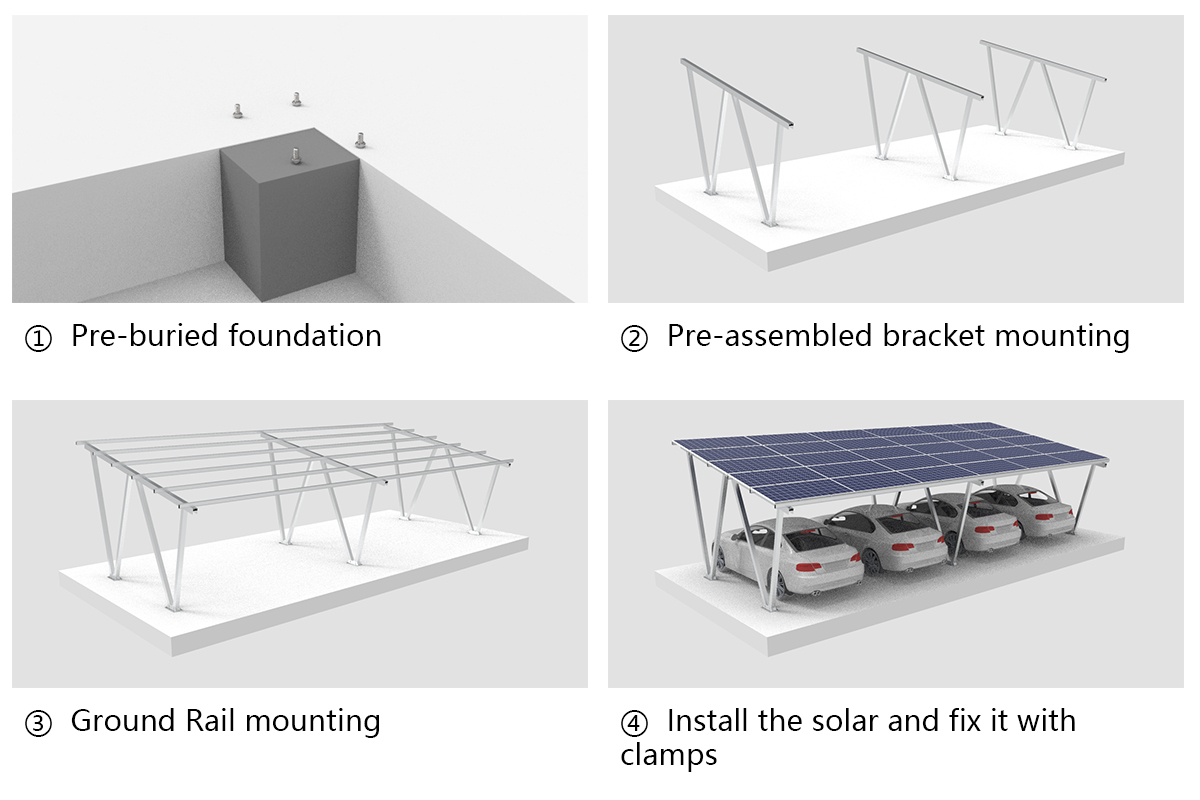 ① Pre-buried foundation

② Pre-assembled bracket mounting

③ Ground Rail mounting

④ Install the solar and fix it with clamps