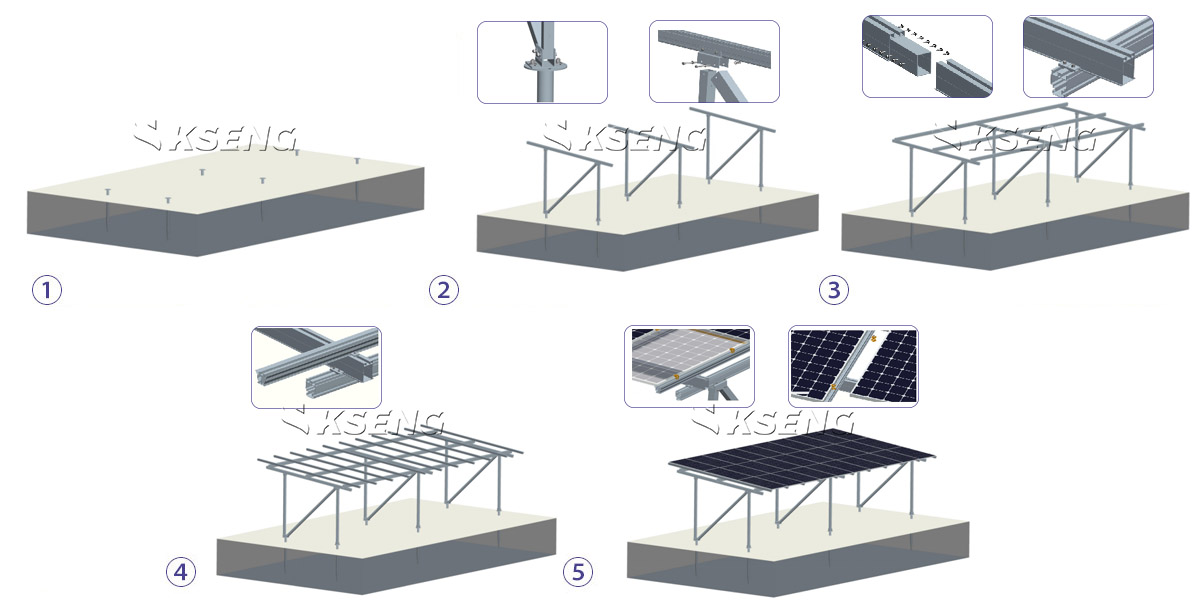 KSENG
①
KSENG
②
KSENG
③
KSENG
④
KSENG
⑤